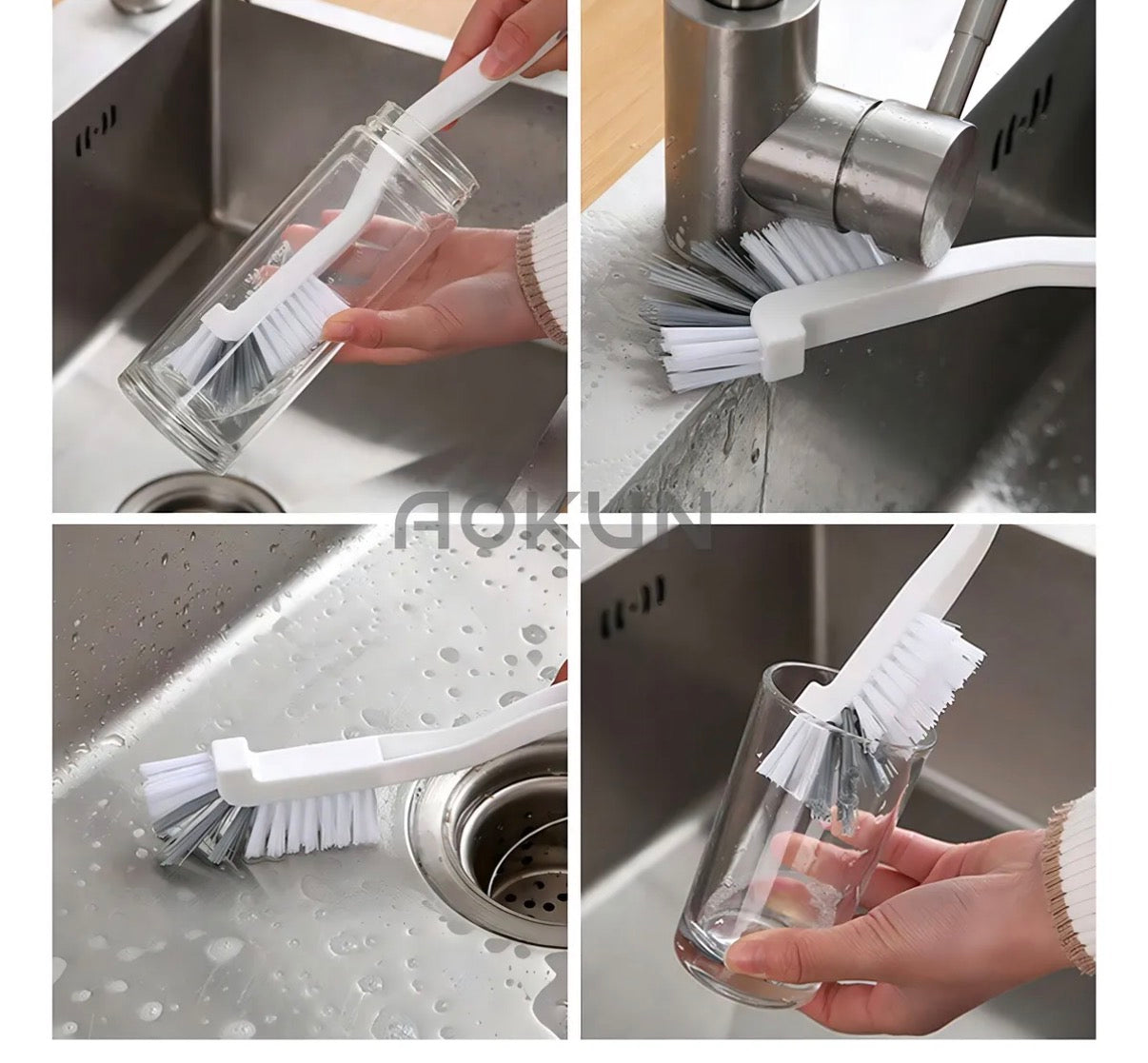 AOKUN